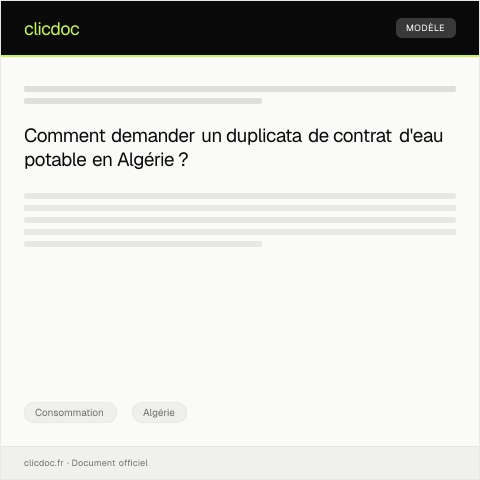 clicdoc

MODÈLE

Comment demander un duplicata de contrat d'eau potable en Algérie ?

Consommation

Algérie

clicdoc.fr · Document officiel